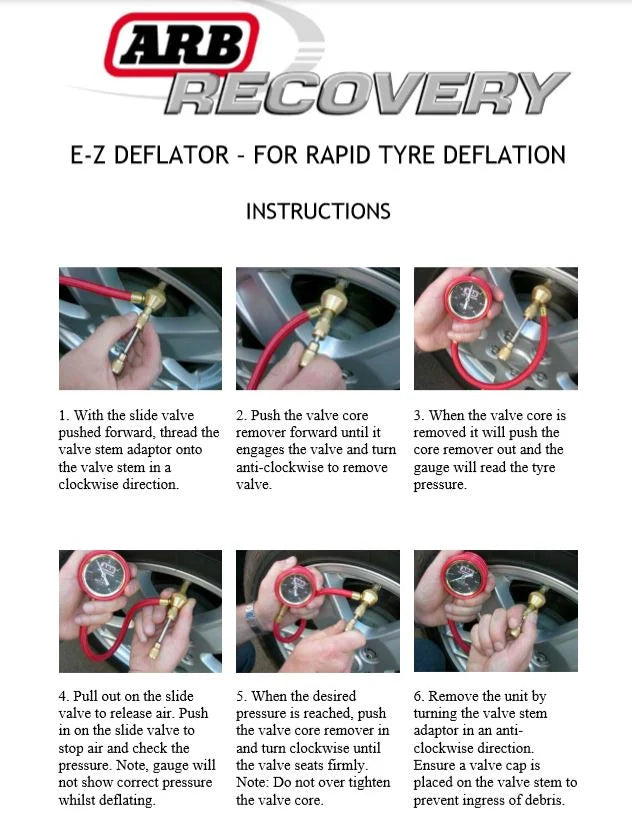 ARB RECOVERY

E-Z DEFLATOR - FOR RAPID TYRE DEFLATION

INSTRUCTIONS

1. With the slide valve pushed forward, thread the valve stem adaptor onto the valve stem in a clockwise direction.

2. Push the valve core remover forward until it engages the valve and turn anti-clockwise to remove valve.

3. When the valve core is removed it will push the core remover out and the gauge will read the tyre pressure.

4. Pull out on the slide valve to release air. Push in on the slide valve to stop air and check the pressure. Note, gauge will not show correct pressure whilst deflating.

5. When the desired pressure is reached, push the valve core remover in and turn clockwise until the valve seats firmly. Note: Do not over tighten the valve core.

6. Remove the unit by turning the valve stem adaptor in an anti-clockwise direction. Ensure a valve cap is placed on the valve stem to prevent ingress of debris.